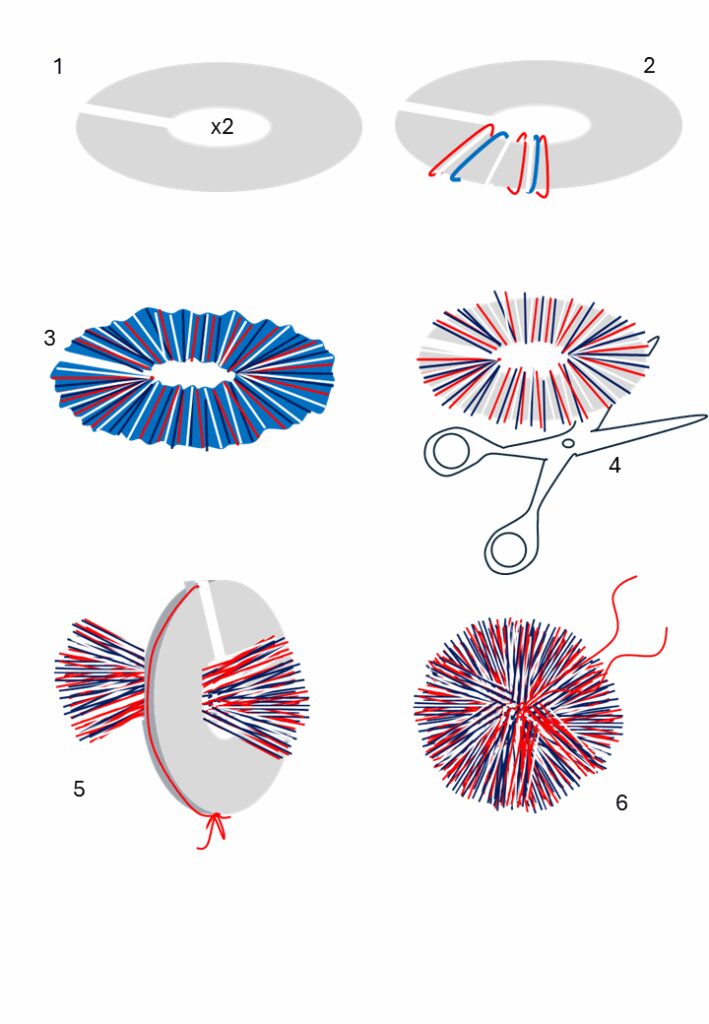 1

x2

2

3

4

5

6